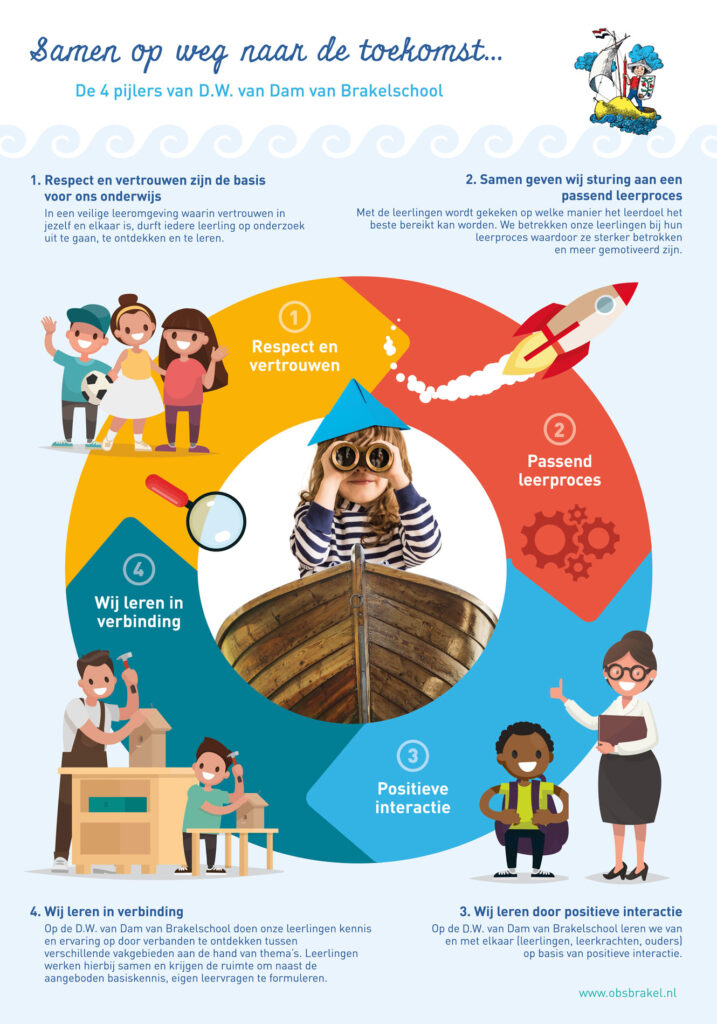 Samen op weg naar de toekomst...

De 4 pijlers van D.W. van Dam van Brakelschool

1. Respect en vertrouwen zijn de basis voor ons onderwijs

In een veilige leeromgeving waarin vertrouwen in jezelf en elkaar is, durft iedere leerling op onderzoek uit te gaan, te ontdekken en te leren.

2. Samen geven wij sturing aan een passend leerproces

Met de leerlingen wordt gekeken op welke manier het leerdoel het beste bereikt kan worden. We betrekken onze leerlingen bij hun leerproces waardoor ze sterker betrokken en meer gemotiveerd zijn.

1
Respect en vertrouwen

2
Passend leerproces

3
Positieve interactie

4
Wij leren in verbinding

4. Wij leren in verbinding

Op de D.W. van Dam van Brakelschool doen onze leerlingen kennis en ervaring op door verbanden te ontdekken tussen verschillende vakgebieden aan de hand van thema's. Leerlingen werken hierbij samen en krijgen de ruimte om naast de aangeboden basiskennis, eigen leervragen te formuleren.

3. Wij leren door positieve interactie

Op de D.W. van Dam van Brakelschool leren we van en met elkaar (leerlingen, leerkrachten, ouders) op basis van positieve interactie.

www.obsbrakel.nl